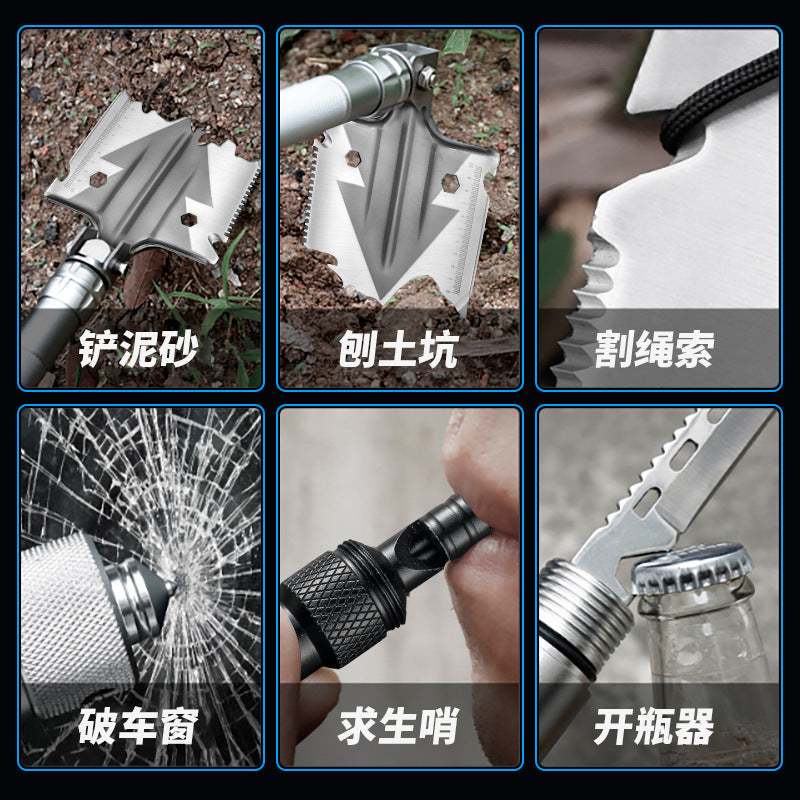 铲泥砂

刨土坑

割绳索

破车窗

求生哨

开瓶器