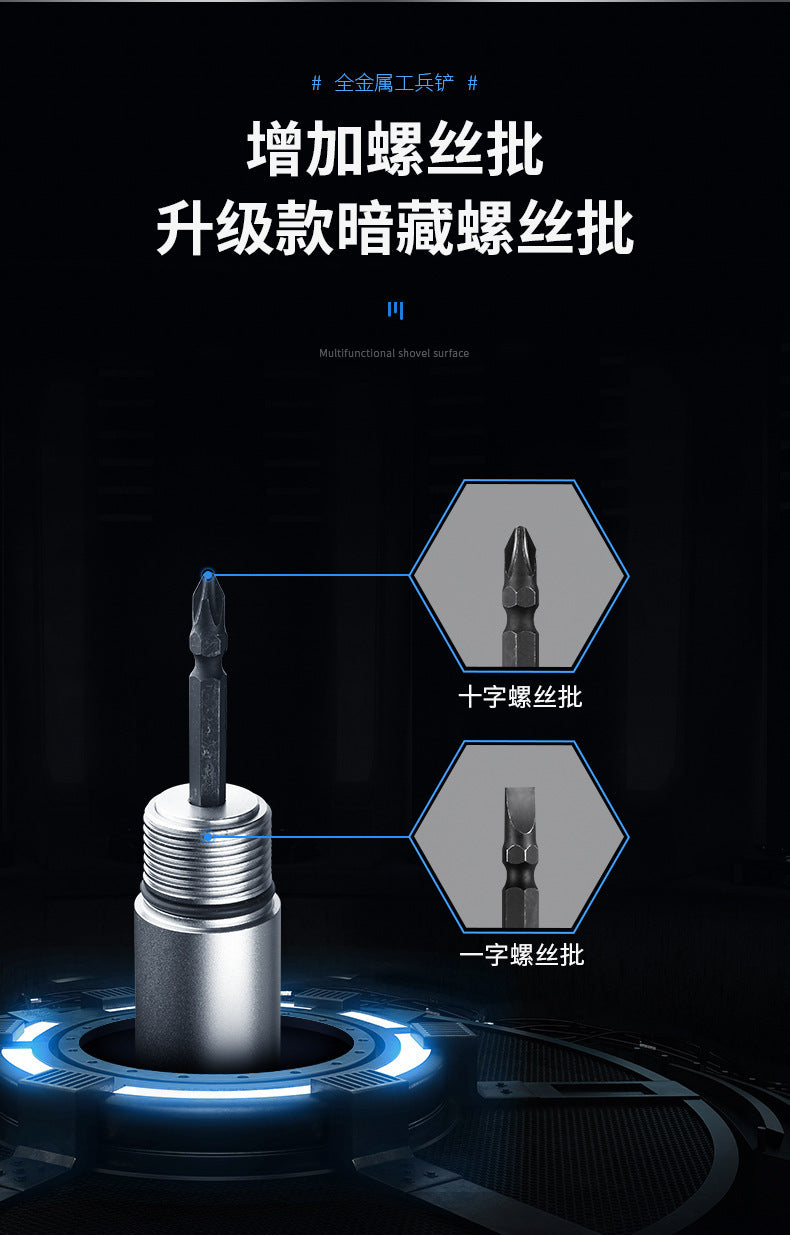 # 全金属工兵铲 #

增加螺丝批
升级款暗藏螺丝批

Multifunctional shovel surface

十字螺丝批

一字螺丝批